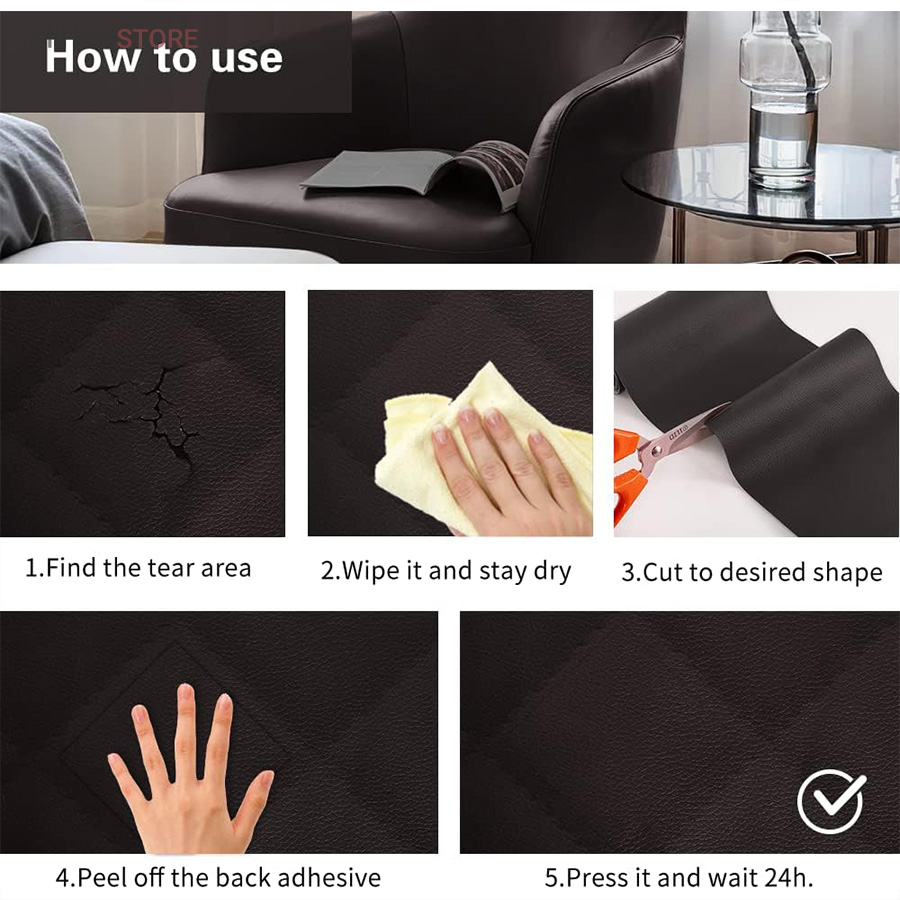 STORE
How to use

1.Find the tear area

2.Wipe it and stay dry

3.Cut to desired shape

4.Peel off the back adhesive

5.Press it and wait 24h.